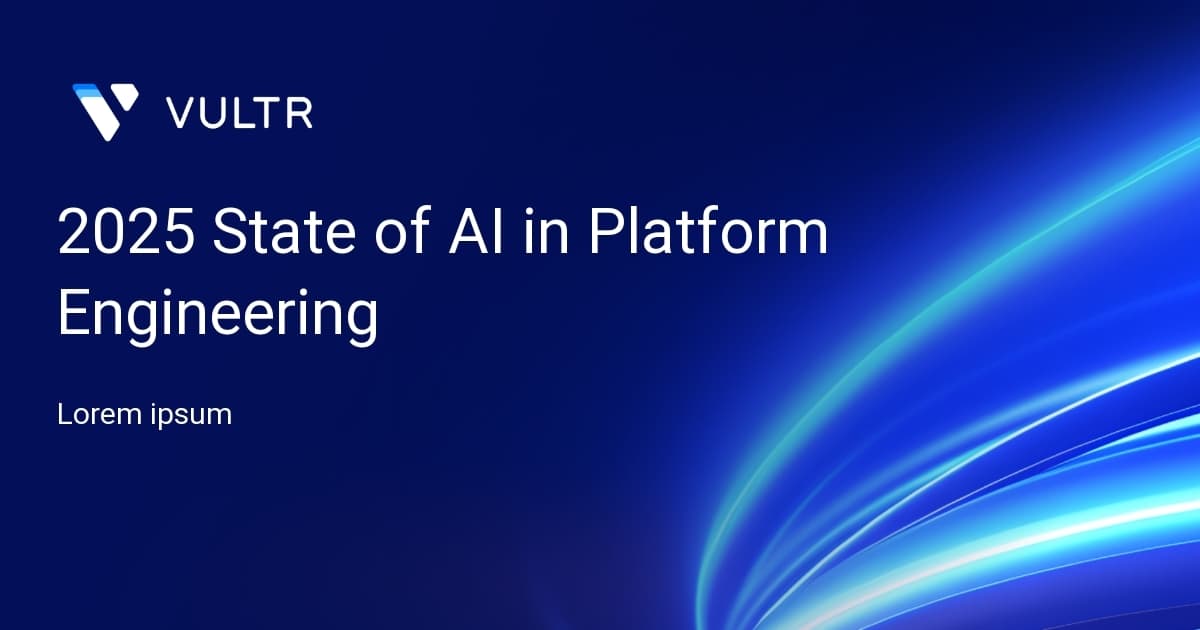 VULTR

2025 State of AI in Platform Engineering

Lorem ipsum